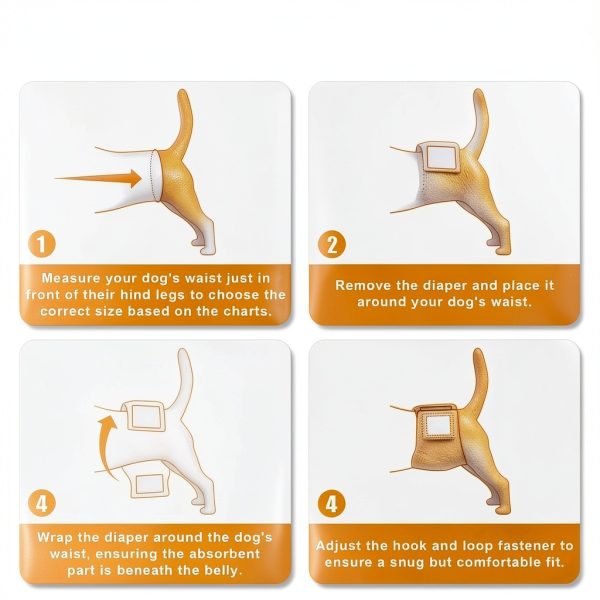 1

Measure your dog's waist just in front of their hind legs to choose the correct size based on the charts.

2

Remove the diaper and place it around your dog's waist.

4

Wrap the diaper around the dog's waist, ensuring the absorbent part is beneath the belly.

4

Adjust the hook and loop fastener to ensure a snug but comfortable fit.